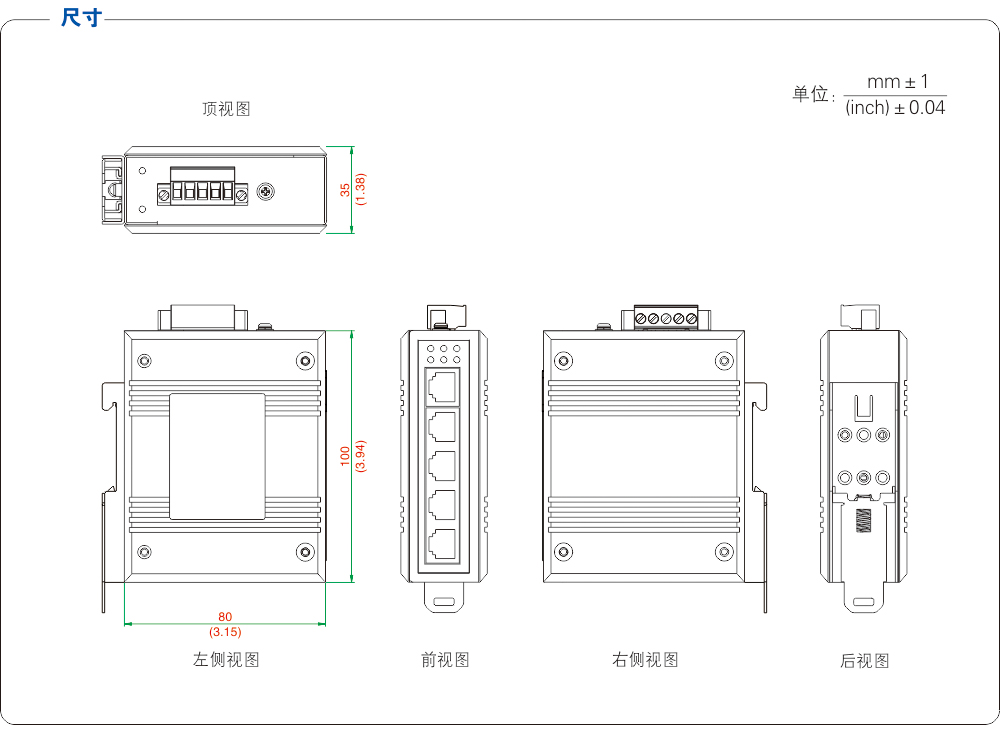 尺寸

单位: $\frac{mm \pm 1}{(inch) \pm 0.04}$

顶视图

35
(1.38)

100
(3.94)

80
(3.15)

左侧视图

前视图

右侧视图

后视图