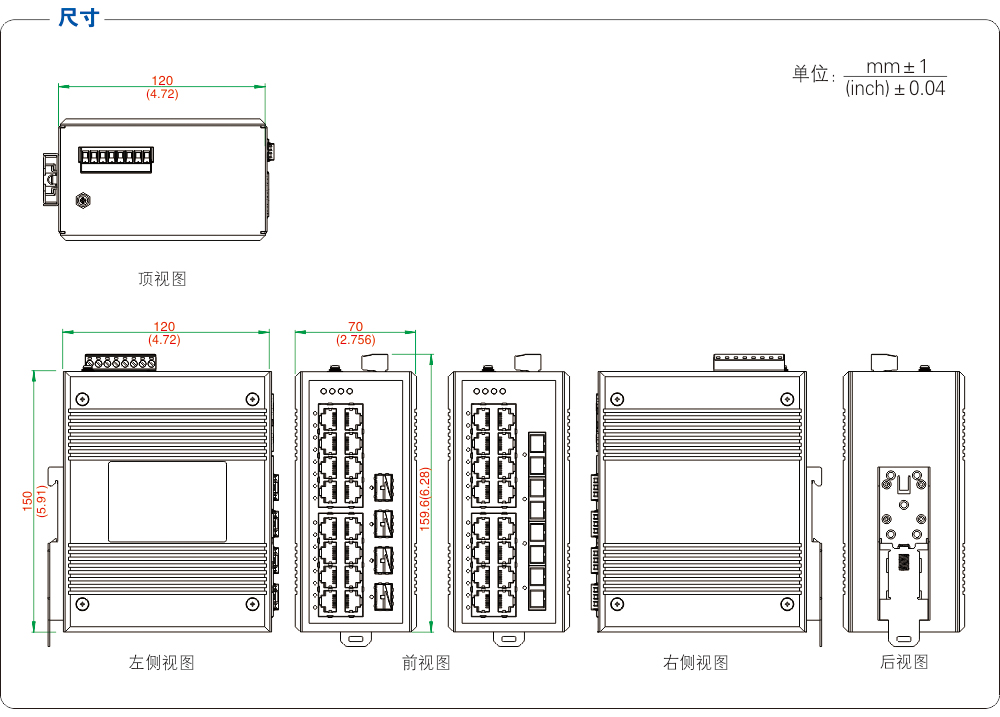 尺寸

单位: $\frac{mm \pm 1}{(inch) \pm 0.04}$

120
(4.72)

顶视图

120
(4.72)

150
(5.91)

70
(2.756)

159.6(6.28)

左侧视图

前视图

右侧视图

后视图